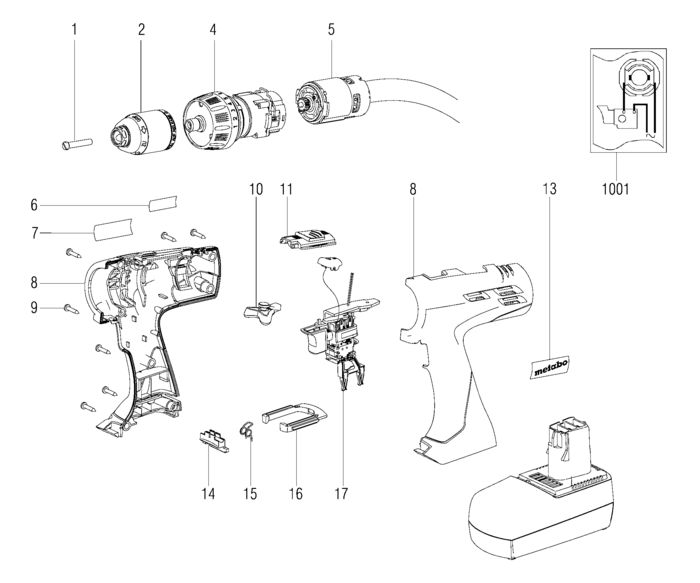 1
2
4
5
1001
6
7
8
9
10
11
8
13
metabo
14
15
16
17