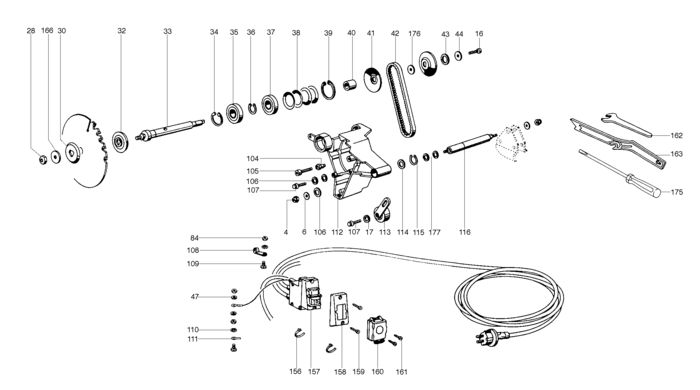 28 166 30 32 33 34 35 36 37 38 39 40 41 42 176 43 44 16

162
163
175

104
105
106
107

4 6 106 112 107 17 113 114 115 177 116

84
108
109

47

110
111

156 157 158 159 160 161