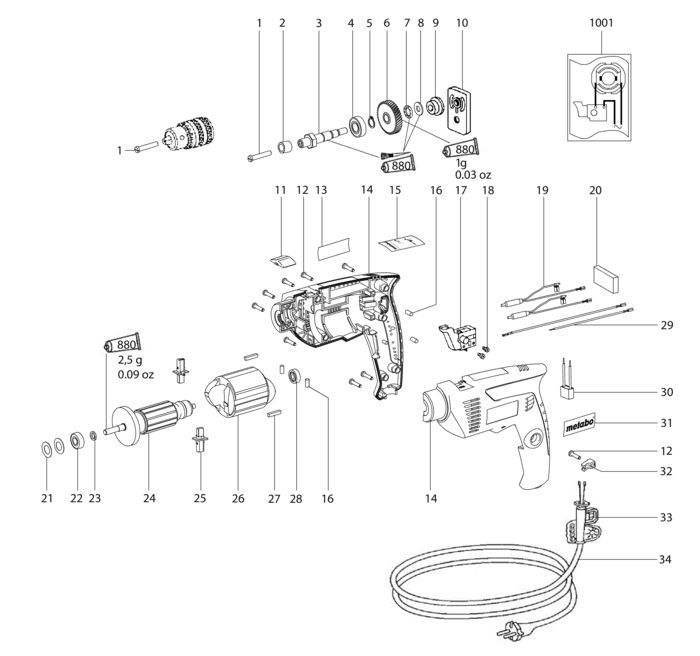 1 2 3 4 5 6 7 8 9 10

1001

1

880

880
1g
0.03 oz

11 12 13 14 15 16 17 18 19 20

29

880
2,5 g
0.09 oz

30

metabo

31

12

32

21 22 23 24 25 26 27 28 16

14

33

34