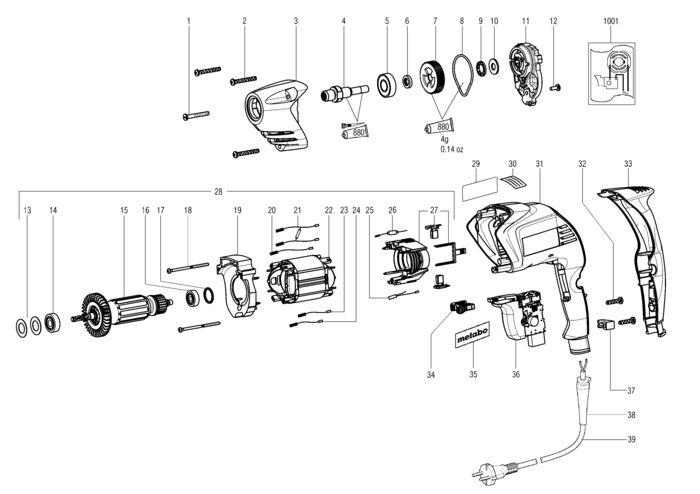 1
2
3
4
5
6
7
8
9
10
11
12
1001
880
880
4g
0.14 oz
29
30
31
32
33
28
13
14
15
16
17
18
19
20
21
22
23
24
25
26
27
metabo
34
35
36
37
38
39