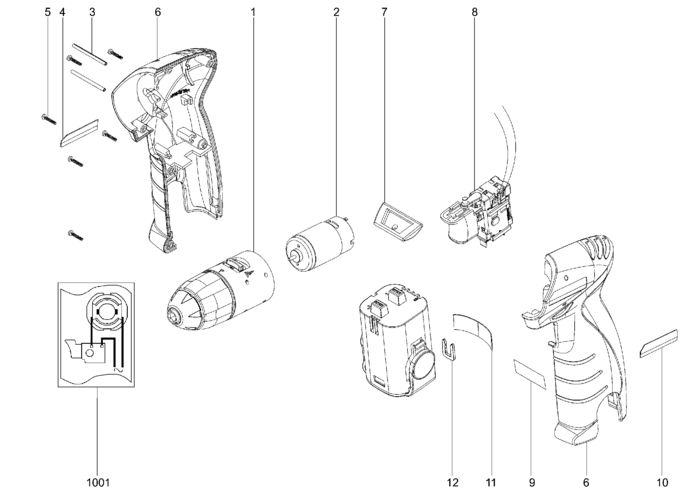 5 4 3 6 1 2 7 8

1001 12 11 9 6 10