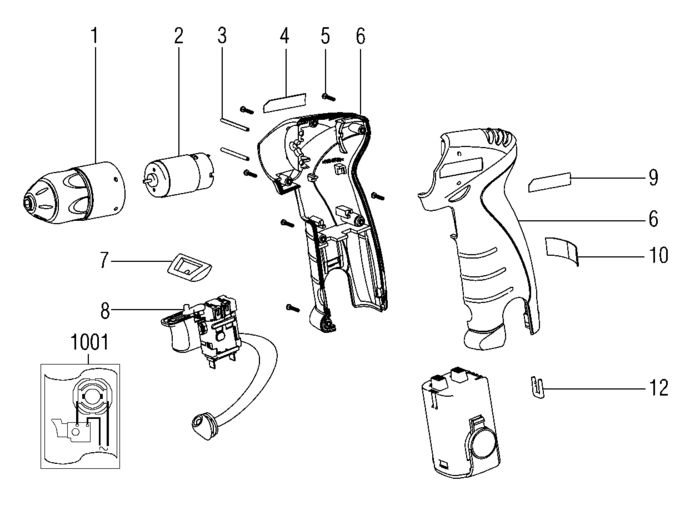 1
2
3
4
5
6
9
6
10
7
8
1001
12