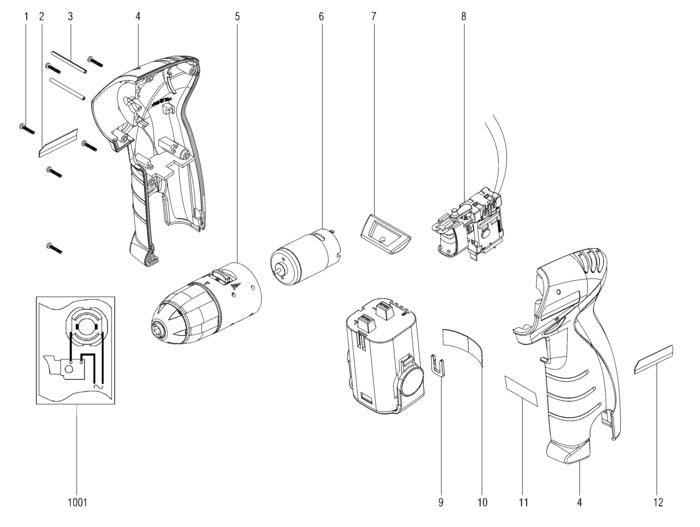 1 2 3 4 5 6 7 8

1001 9 10 11 4 12