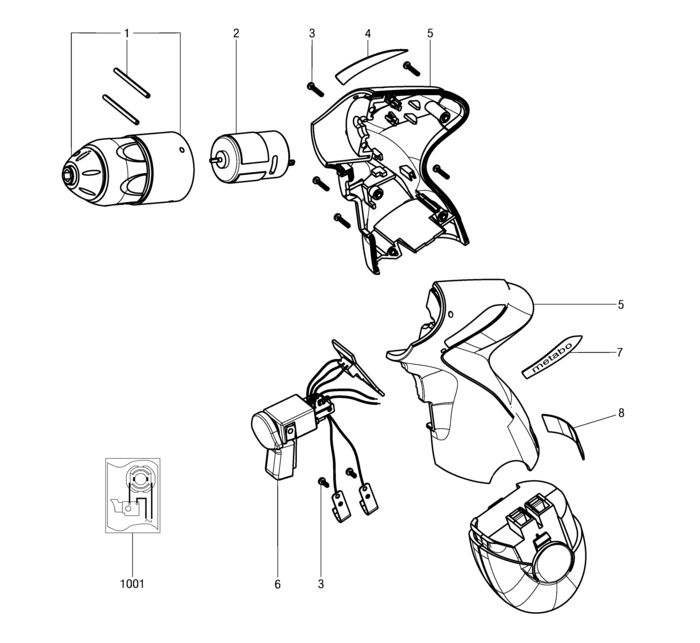 1
2
3
4
5
5
metabo
7
8
1001
6
3