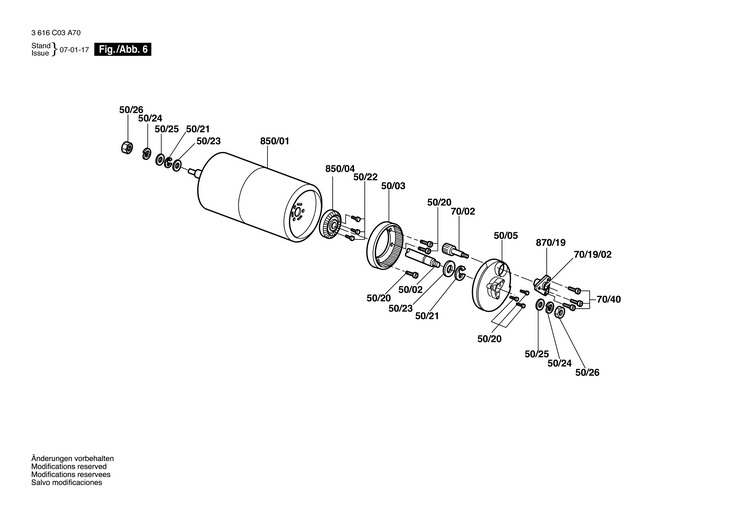 3 616 C03 A70
Stand
Issue } 07-01-17 Fig./Abb. 6

50/26
50/24
50/25
50/21
50/23
850/01
850/04
50/22
50/03
50/20
70/02
50/05
870/19
70/19/02
70/40
50/20
50/02
50/23
50/21
50/20
50/25
50/24
50/26

Änderungen vorbehalten
Modifications reserved
Modifications reservees
Salvo modificaciones