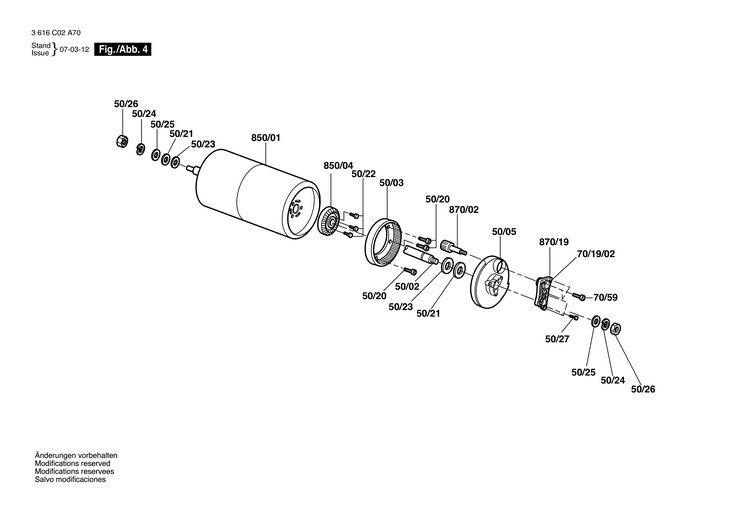 3 616 C02 A70
Stand
Issue } 07-03-12 Fig./Abb. 4

50/26
50/24
50/25
50/21
50/23
850/01
850/04
50/22
50/03
50/20
870/02
50/05
870/19
70/19/02
70/59
50/20
50/02
50/23
50/21
50/27
50/25
50/24
50/26

Änderungen vorbehalten
Modifications reserved
Modifications reservees
Salvo modificaciones