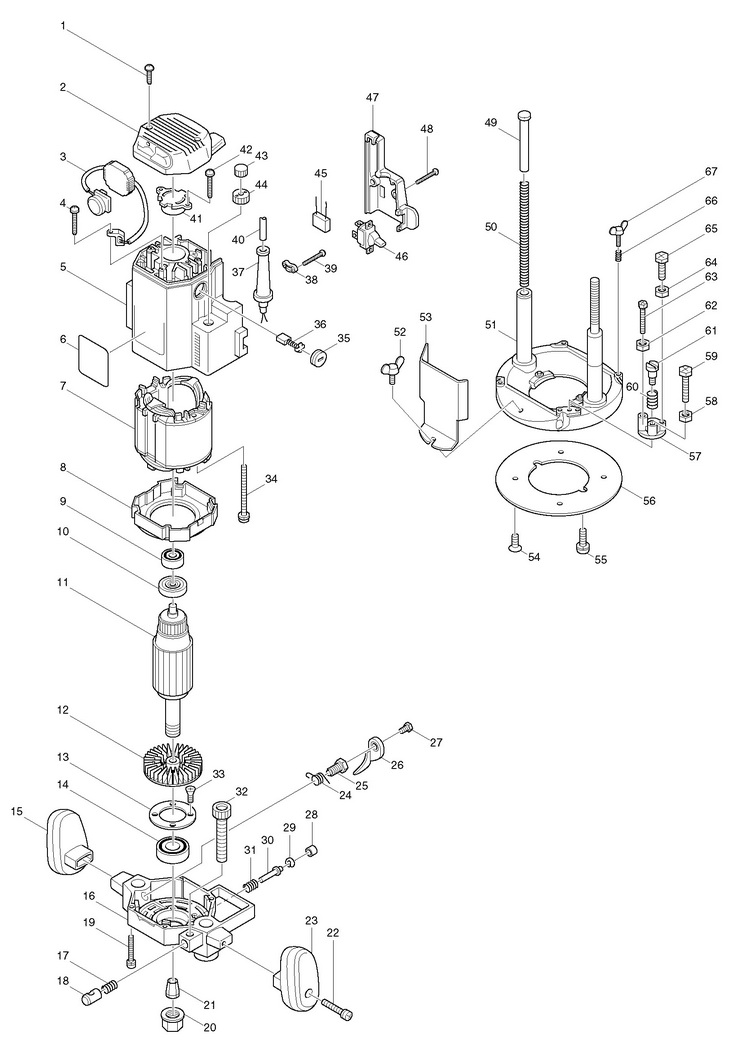 1
2
3
4
5
6
7
8
9
10
11
12
13
14
15
16
17
18
19
20
21
22
23
24
25
26
27
28
29
30
31
32
33
34
35
36
37
38
39
40
41
42
43
44
45
46
47
48
49
50
51
52
53
54
55
56
57
58
59
60
61
62
63
64
65
66
67