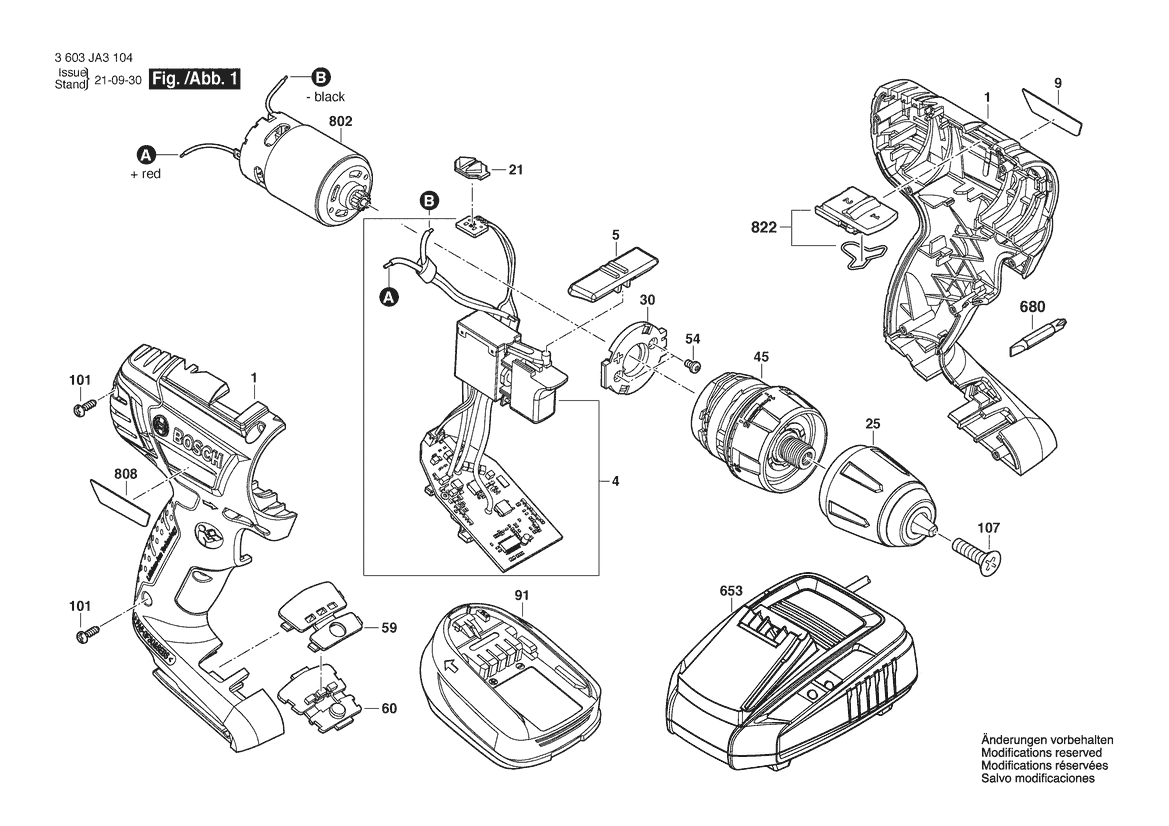 3 603 JA3 104
Issue
Stand 21-09-30 Fig. /Abb. 1

B - black
802
A + red
21
B
A
5
30
54
45
25
107
4
1
9
822
680
101
1
BOSCH
808
101
59
60
91
653

Änderungen vorbehalten
Modifications reserved
Modifications réservées
Salvo modificaciones