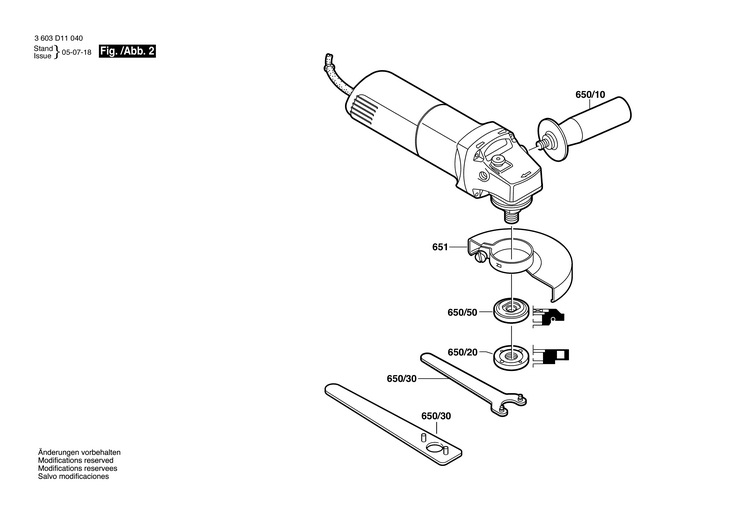 3 603 D11 040
Stand
Issue } 05-07-18 Fig. /Abb. 2

650/10

651

650/50

650/20

650/30

650/30

Änderungen vorbehalten
Modifications reserved
Modifications reservees
Salvo modificaciones