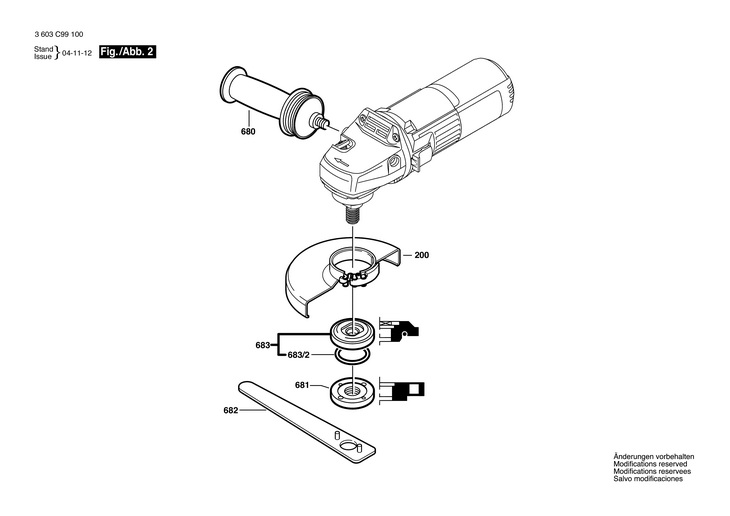 3 603 C99 100

Stand
Issue } 04-11-12 Fig./Abb. 2

680

200

683

683/2

681

682

Änderungen vorbehalten
Modifications reserved
Modifications reservees
Salvo modificaciones