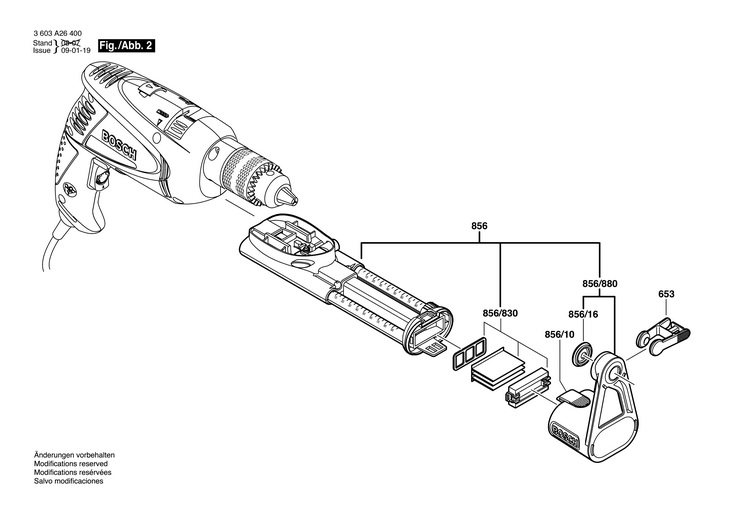 3 603 A26 400
Stand } 08-02
Issue } 09-01-19

Fig./Abb. 2

BOSCH

856

856/880

653

856/830

856/16

856/10

BOSCH

Änderungen vorbehalten
Modifications reserved
Modifications resérvées
Salvo modificaciones