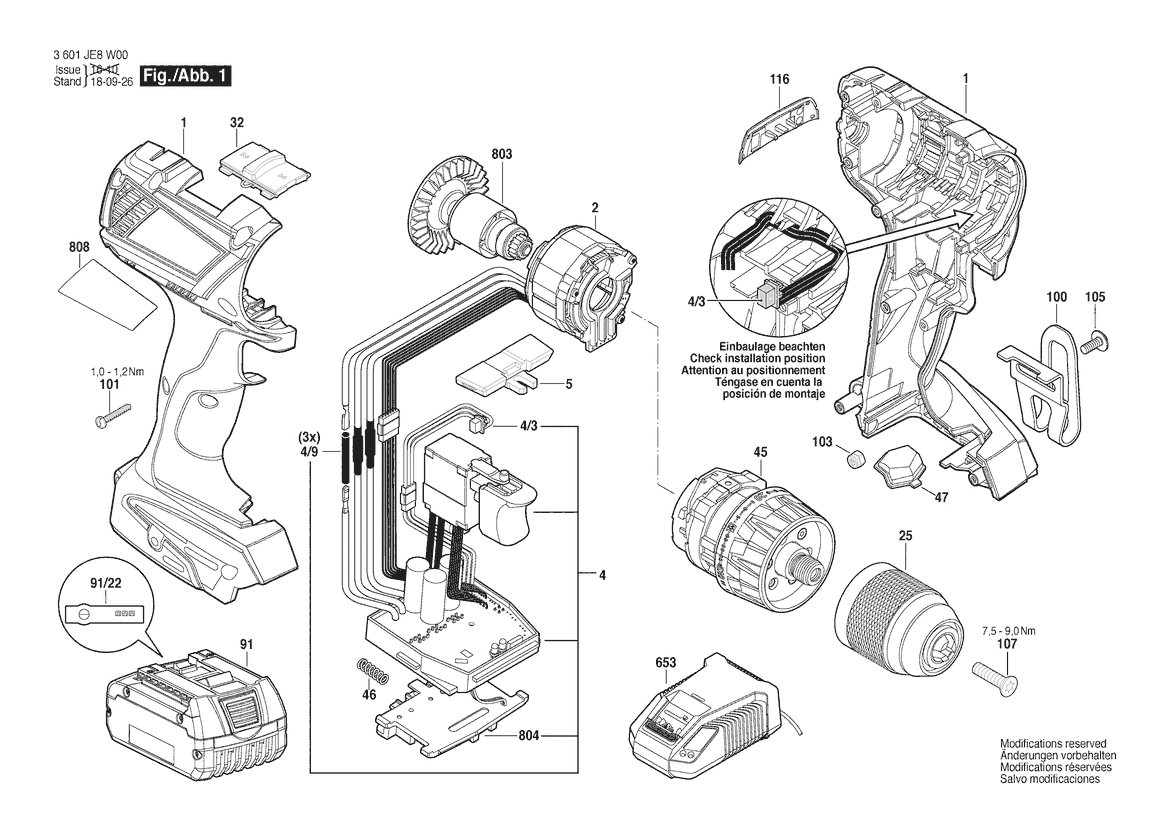 3 601 JE8 W00
Issue 16-10
Stand 18-09-26
Fig./Abb. 1

1
32
808
1,0 - 1,2 Nm
101
91/22
91

803
2
5
(3x)
4/9
4/3
4
46
804

116
1
4/3
Einbaulage beachten
Check installation position
Attention au positionnement
Téngase en cuenta la posición de montaje
100
105
103
47
45
25
7,5 - 9,0 Nm
107
653

Modifications reserved
Änderungen vorbehalten
Modifications réservées
Salvo modificaciones