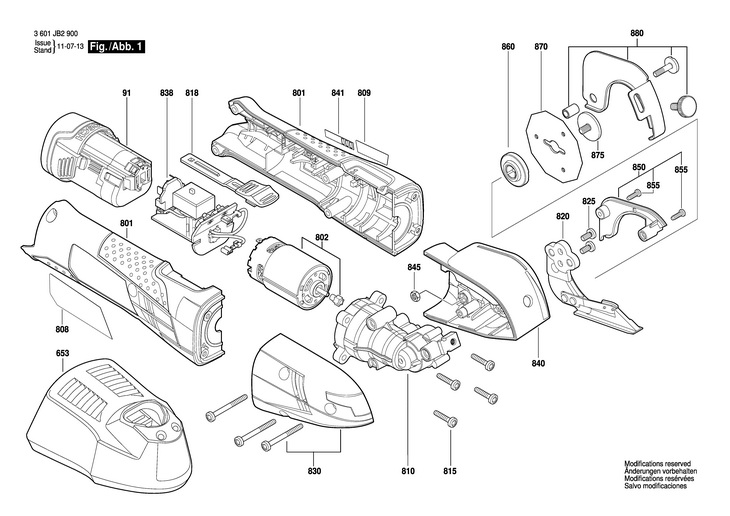 3 601 JB2 900
Issue
Stand 11-07-13

Fig./Abb. 1

91
838
818
801
841
809
860
870
880
875
850
855
855
825
820
801
802
845
808
653
840
830
810
815

Modifications reserved
Änderungen vorbehalten
Modifications réservées
Salvo modificaciones