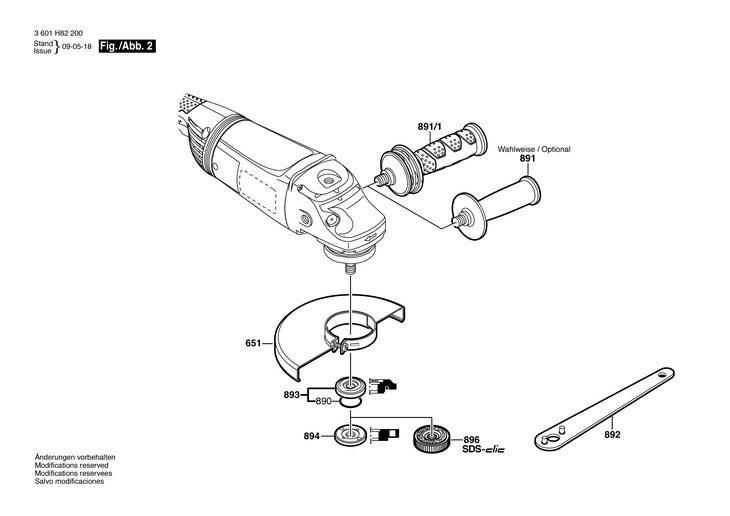 3 601 H82 200
Stand
Issue } 09-05-18 Fig./Abb. 2

891/1
Wahlweise / Optional
891

651

893
890

894

896
SDS-clic

892

Änderungen vorbehalten
Modifications reserved
Modifications reservees
Salvo modificaciones