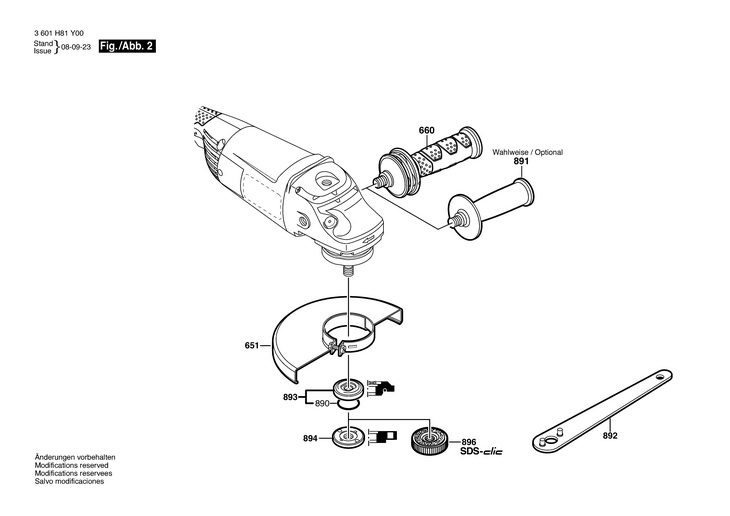 3 601 H81 Y00
Stand
Issue 08-09-23
Fig./Abb. 2

660

Wahlweise / Optional
891

651

893
890

894

896
SDS-clic

892

Änderungen vorbehalten
Modifications reserved
Modifications reservees
Salvo modificaciones