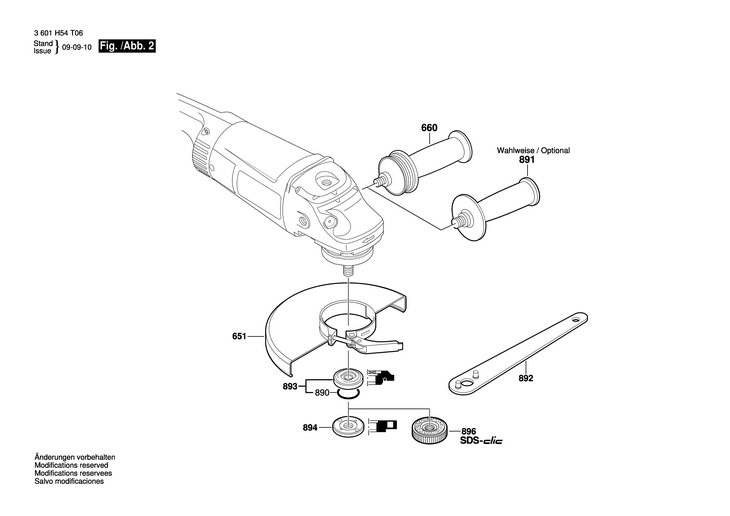 3 601 H54 T06
Stand
Issue } 09-09-10 Fig. /Abb. 2

660

Wahlweise / Optional
891

651

892

893
890

894

896
SDS-clic

Änderungen vorbehalten
Modifications reserved
Modifications reservees
Salvo modificaciones