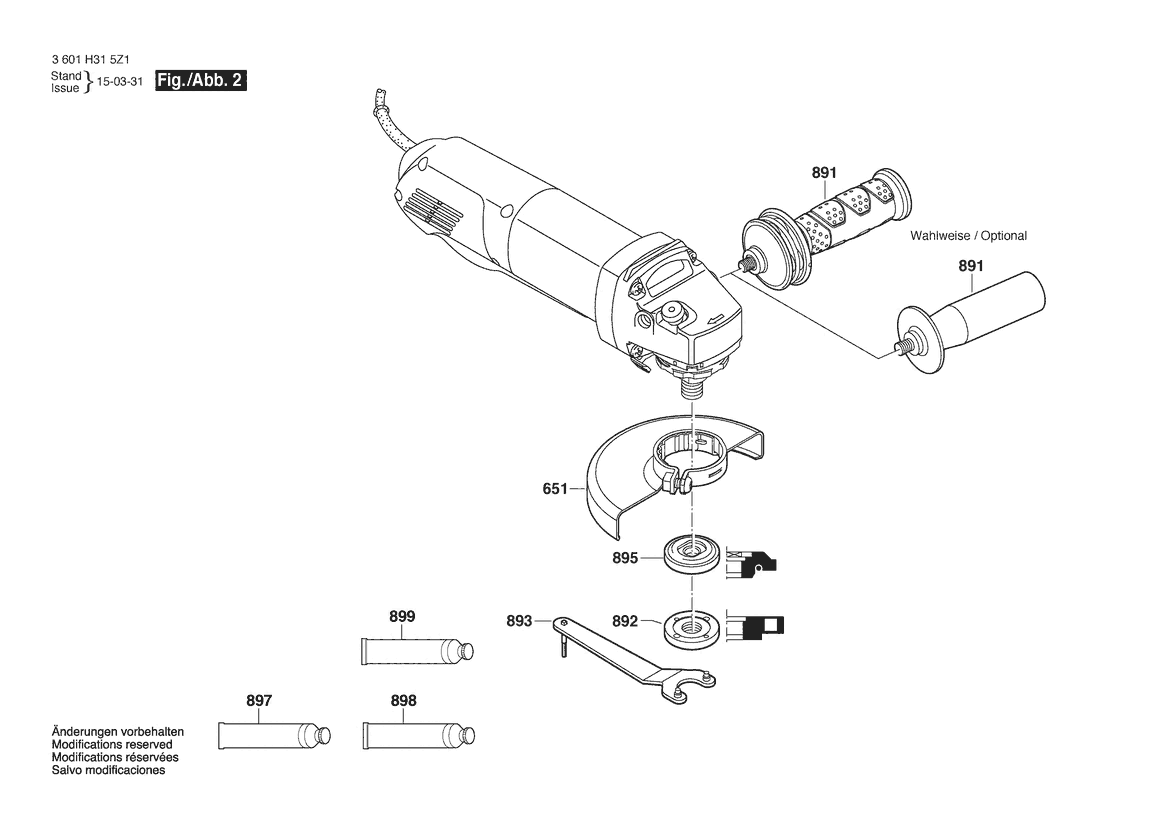 3 601 H31 5Z1
Stand
Issue } 15-03-31 Fig./Abb. 2

891

Wahlweise / Optional

891

651

895

893

892

899

897

898

Änderungen vorbehalten
Modifications reserved
Modifications réservées
Salvo modificaciones