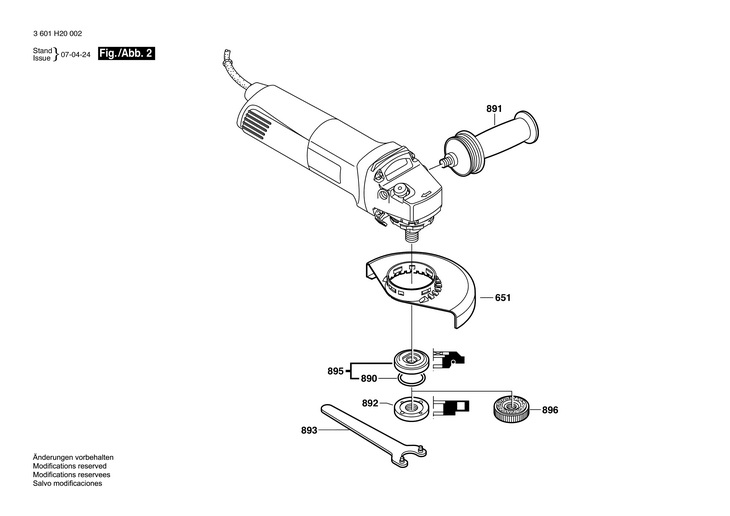 3 601 H20 002

Stand
Issue } 07-04-24 Fig./Abb. 2

891

651

895

890

892

896

893

Änderungen vorbehalten
Modifications reserved
Modifications reservees
Salvo modificaciones