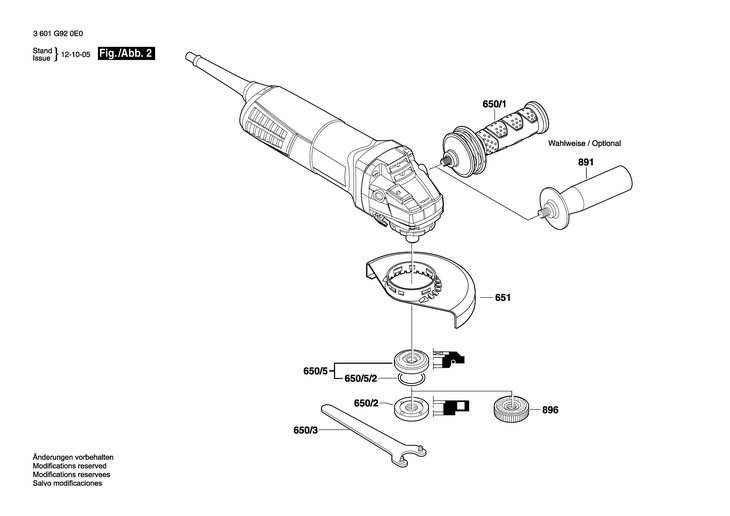 3 601 G92 0E0

Stand
Issue } 12-10-05 Fig./Abb. 2

650/1

Wahlweise / Optional

891

651

650/5

650/5/2

650/2

896

650/3

Änderungen vorbehalten
Modifications reserved
Modifications reservees
Salvo modificaciones