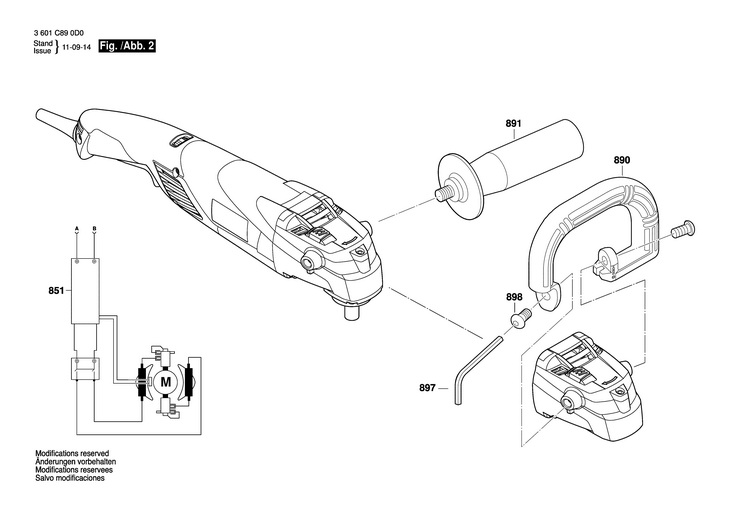 3 601 C89 0D0
Stand
Issue } 11-09-14 Fig. /Abb. 2

891
890
A B
851
898
M
897

Modifications reserved
Änderungen vorbehalten
Modifications reservees
Salvo modificaciones