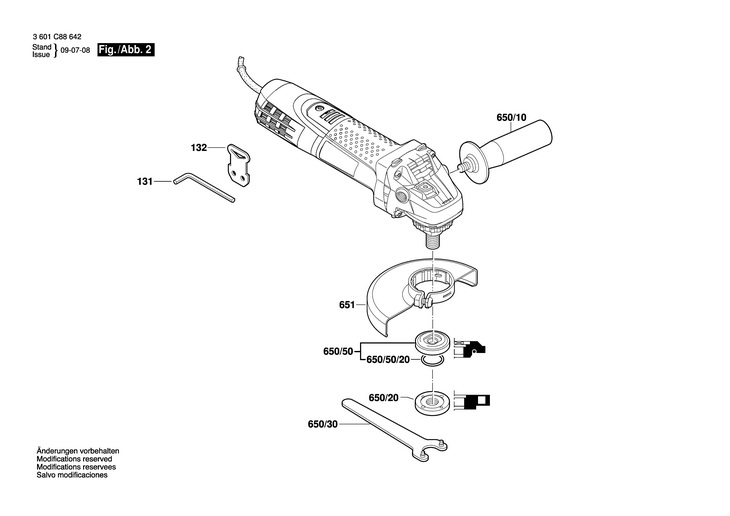 3 601 C88 642
Stand
Issue } 09-07-08 Fig./Abb. 2

650/10

132

131

651

650/50
650/50/20

650/20

650/30

Änderungen vorbehalten
Modifications reserved
Modifications reservees
Salvo modificaciones