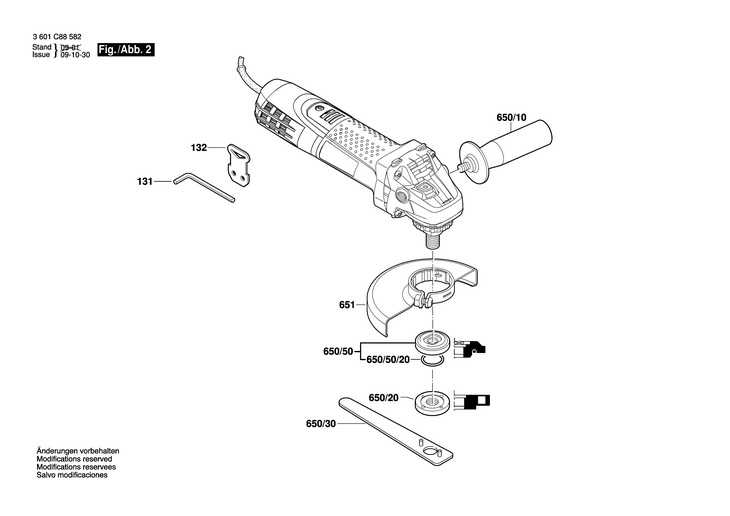 3 601 C88 582
Stand
Issue
09-01
09-10-30
Fig./Abb. 2

650/10

132

131

651

650/50
650/50/20

650/20

650/30

Änderungen vorbehalten
Modifications reserved
Modifications reservees
Salvo modificaciones