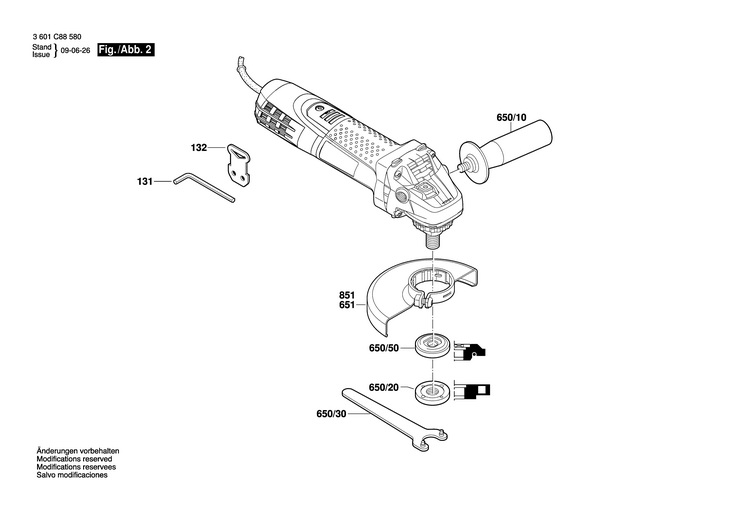 3 601 C88 580
Stand
Issue } 09-06-26 Fig./Abb. 2

650/10

132

131

851
651

650/50

650/20

650/30

Änderungen vorbehalten
Modifications reserved
Modifications reservees
Salvo modificaciones