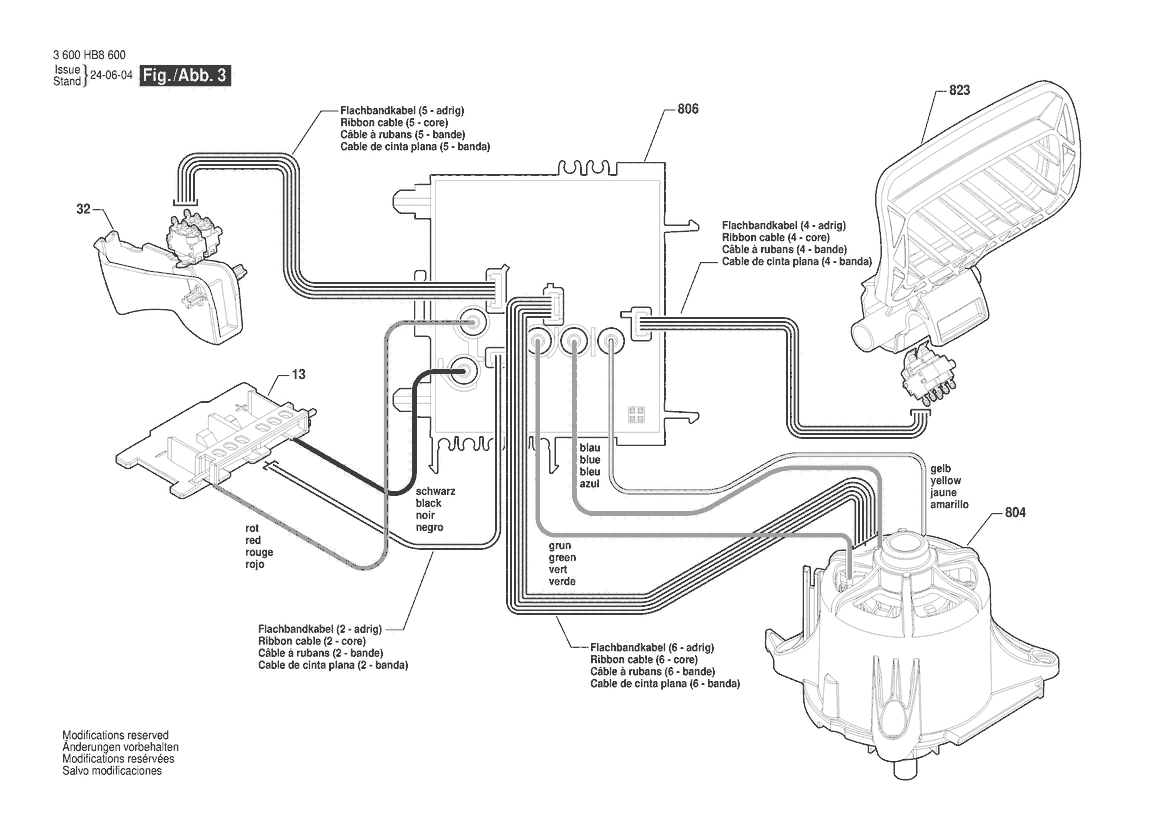 3 600 HB8 600
Issue
Stand } 24-06-04 Fig./Abb. 3

Flachbandkabel (5 - adrig)
Ribbon cable (5 - core)
Câble à rubans (5 - bande)
Cable de cinta plana (5 - banda)

806

823

32

Flachbandkabel (4 - adrig)
Ribbon cable (4 - core)
Câble à rubans (4 - bande)
Cable de cinta plana (4 - banda)

13

blau
blue
bleu
azul

gelb
yellow
jaune
amarillo

schwarz
black
noir
negro

804

rot
red
rouge
rojo

grun
green
vert
verde

Flachbandkabel (2 - adrig)
Ribbon cable (2 - core)
Câble à rubans (2 - bande)
Cable de cinta plana (2 - banda)

Flachbandkabel (6 - adrig)
Ribbon cable (6 - core)
Câble à rubans (6 - bande)
Cable de cinta plana (6 - banda)

Modifications reserved
Änderungen vorbehalten
Modifications resérvées
Salvo modificaciones