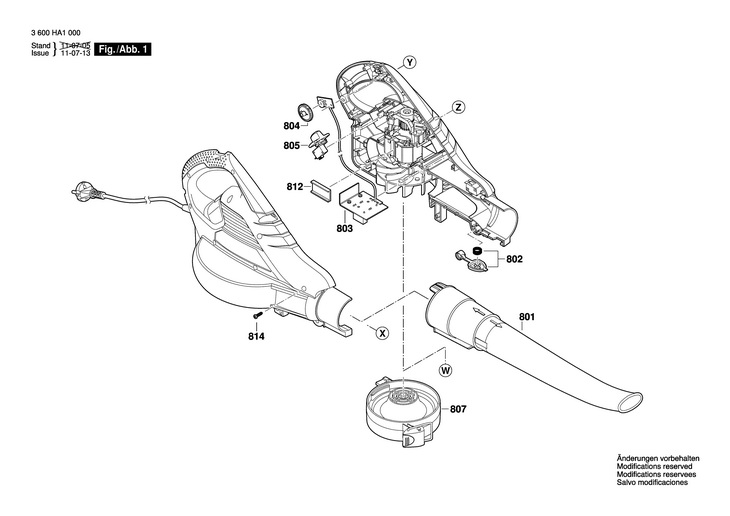 3 600 HA1 000

Stand
Issue
11-07-05
11-07-13
Fig./Abb. 1

Y
Z
804
805
812
803
802
801
814
X
W
807

Änderungen vorbehalten
Modifications reserved
Modifications reservees
Salvo modificaciones