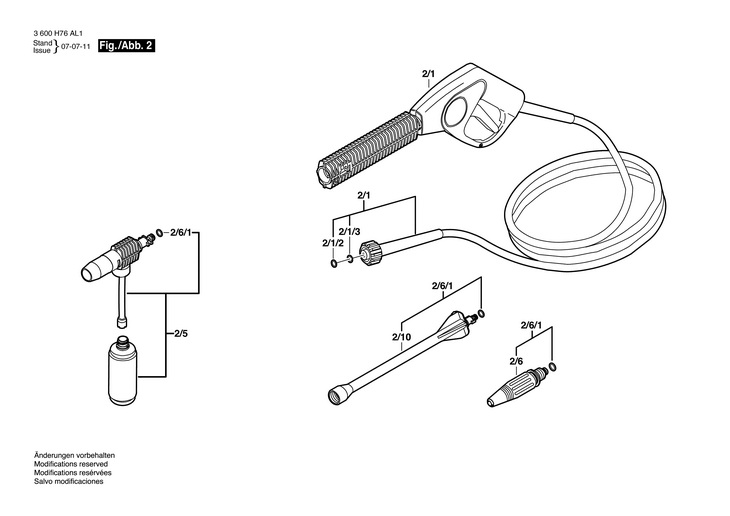 3 600 H76 AL1
Stand
Issue } 07-07-11 Fig./Abb. 2

2/1

2/1

2/1/3
2/1/2

2/6/1

2/5

2/6/1

2/10

2/6/1

2/6

Änderungen vorbehalten
Modifications reserved
Modifications resérvées
Salvo modificaciones