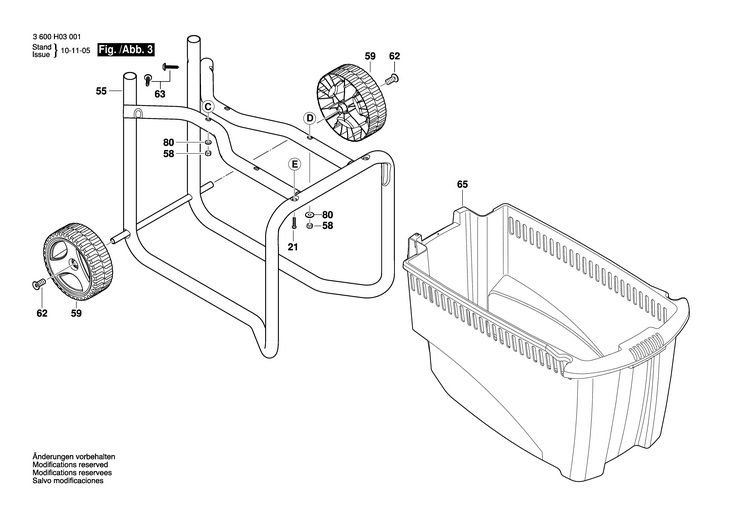 3 600 H03 001
Stand
Issue } 10-11-05
Fig. /Abb. 3

59
62
55
63
C
D
80
58
E
65
80
58
21
62
59

Änderungen vorbehalten
Modifications reserved
Modifications reservees
Salvo modificaciones