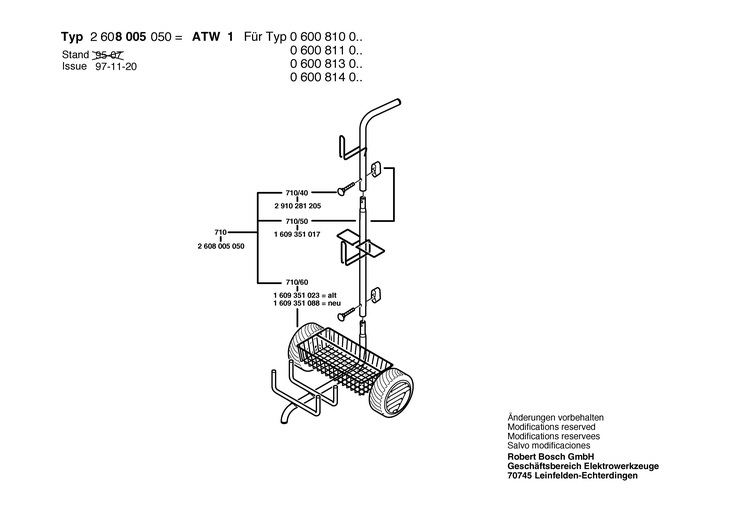 Typ 2 608 005 050 = ATW 1 Für Typ 0 600 810 0..
0 600 811 0..
0 600 813 0..
0 600 814 0..
Stand 95-07
Issue 97-11-20

710/40
2 910 281 205
710/50
1 609 351 017
710
2 608 005 050
710/60
1 609 351 023 = alt
1 609 351 088 = neu

Änderungen vorbehalten
Modifications reserved
Modifications reservees
Salvo modificaciones
Robert Bosch GmbH
Geschäftsbereich Elektrowerkzeuge
70745 Leinfelden-Echterdingen