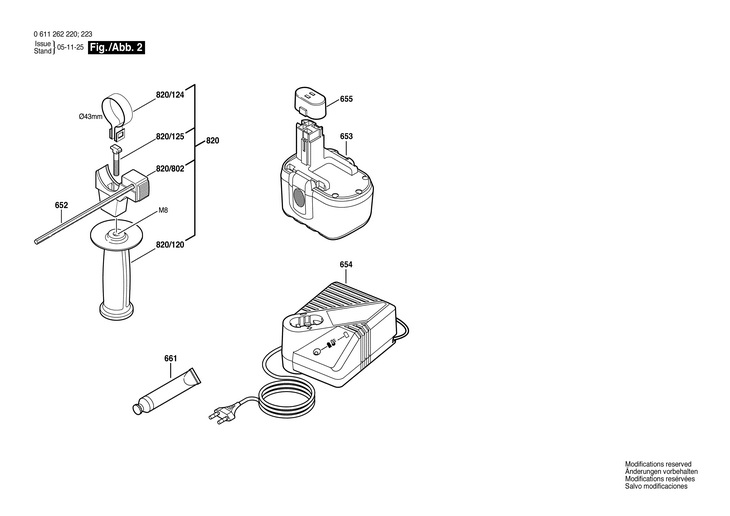 0 611 262 220; 223
Issue Stand 05-11-25 Fig./Abb. 2

820/124
Ø43mm
820/125
820
820/802
652
M8
820/120
655
653
654
661

Modifications reserved
Änderungen vorbehalten
Modifications resérvées
Salvo modificaciones