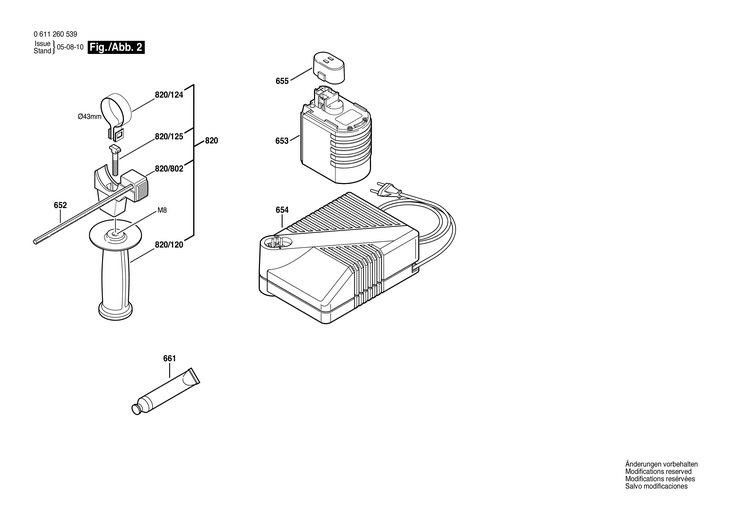 0 611 260 539
Issue Stand } 05-08-10 Fig./Abb. 2

820/124
Ø43mm
820/125
820
820/802
652
M8
820/120
655
653
654
661

Änderungen vorbehalten
Modifications reserved
Modifications resérvées
Salvo modificaciones