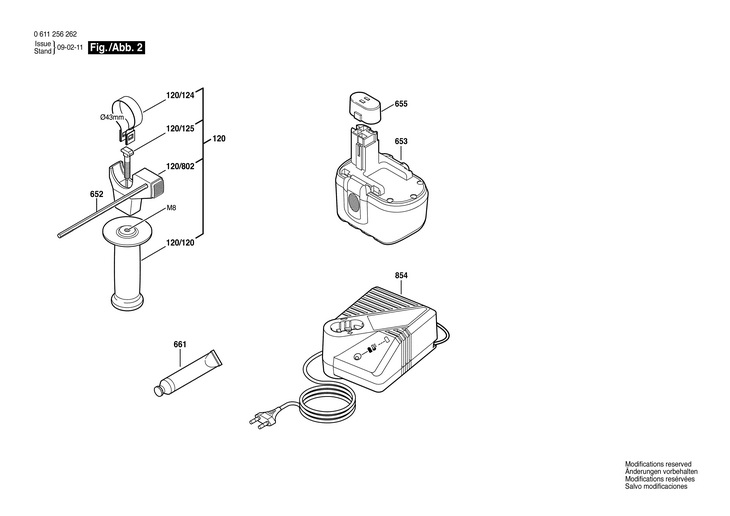 0 611 256 262
Issue
Stand 09-02-11 Fig./Abb. 2

120/124
Ø43mm
120/125
120
120/802
652
M8
120/120

655
653

854

661

Modifications reserved
Änderungen vorbehalten
Modifications resérvées
Salvo modificaciones