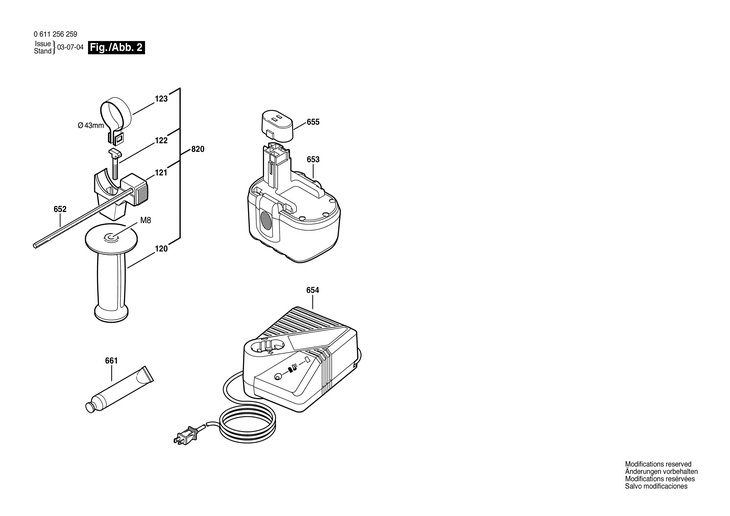 0 611 256 259
Issue
Stand 03-07-04 Fig./Abb. 2

123
Ø 43mm
122
820
121
652
M8
120
655
653
654
661

Modifications reserved
Änderungen vorbehalten
Modifications resérvées
Salvo modificaciones