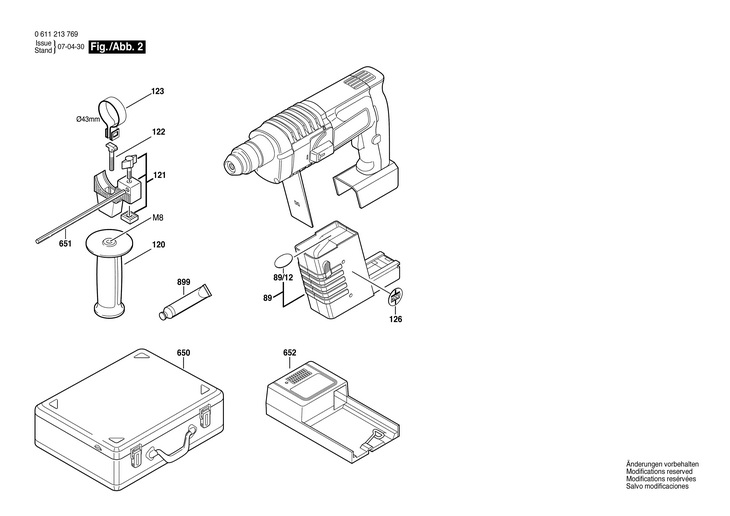 0 611 213 769
Issue
Stand 07-04-30 Fig./Abb. 2

123
Ø43mm
122
121
M8
651
120
899
89/12
89
126
650
652

Änderungen vorbehalten
Modifications reserved
Modifications resérvées
Salvo modificaciones