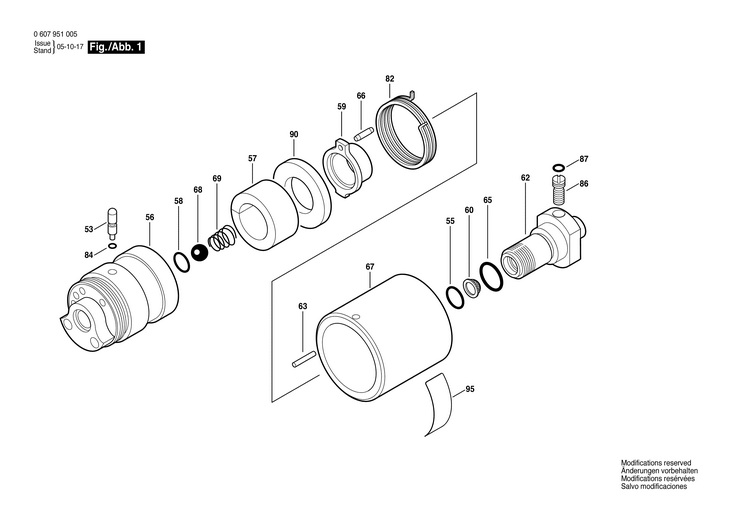 0 607 951 005
Issue
Stand 05-10-17 Fig./Abb. 1

82
66
59
90
57
69
68
58
56
53
84
87
86
62
65
60
55
67
63
95

Modifications reserved
Änderungen vorbehalten
Modifications resérvées
Salvo modificaciones