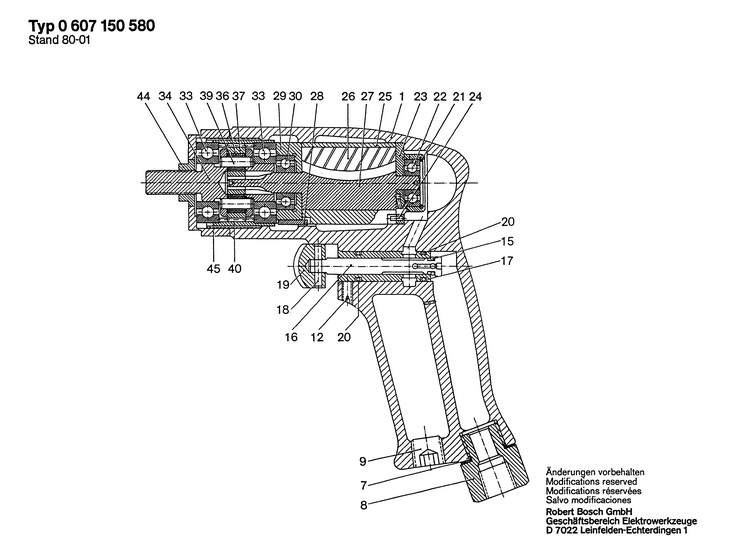 Typ 0 607 150 580
Stand 80-01

44 34 33 39 36 37 33 29 30 28 26 27 25 1 23 22 21 24

20
15
17
45 40
19
18
16 12 20

9
7
8

Änderungen vorbehalten
Modifications reserved
Modifications réservées
Salvo modificaciones

Robert Bosch GmbH
Geschäftsbereich Elektrowerkzeuge
D 7022 Leinfelden-Echterdingen 1