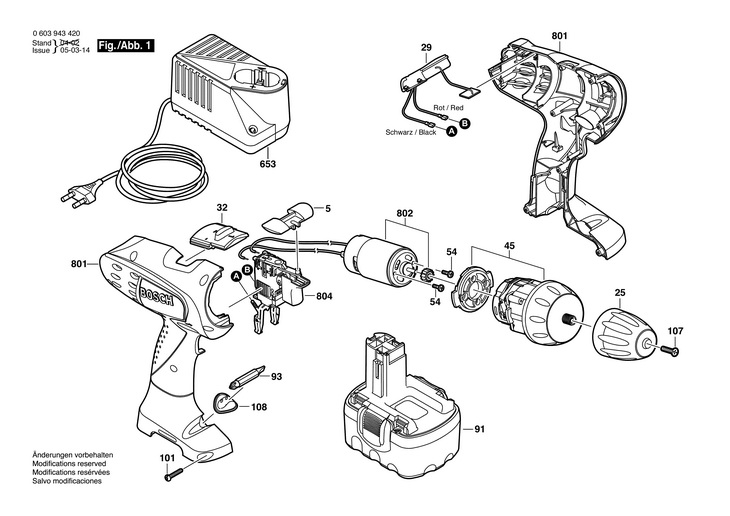 0 603 943 420
Stand 04-02
Issue 05-03-14

Fig./Abb. 1

29
801
Rot / Red
B
Schwarz / Black
A
653
32
5
802
54
45
801
A
B
BOSCH
804
54
25
107
93
108
91
101

Änderungen vorbehalten
Modifications reserved
Modifications resérvées
Salvo modificaciones