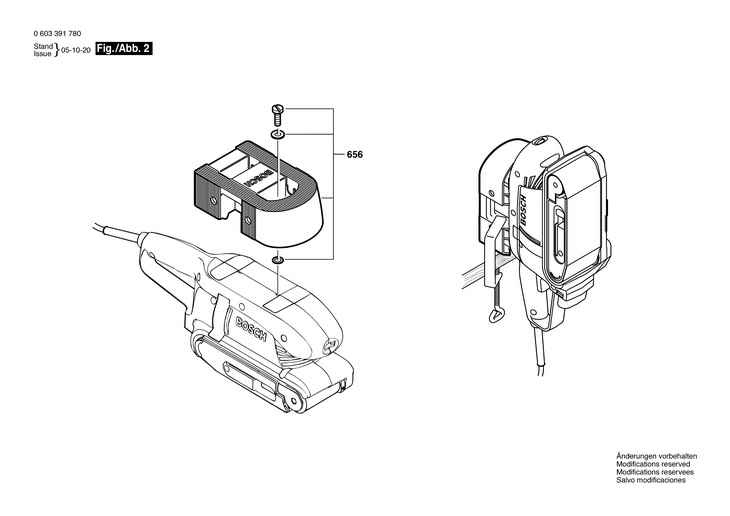 0 603 391 780

Stand
Issue } 05-10-20 Fig./Abb. 2

656

BOSCH

BOSCH

BOSCH

Änderungen vorbehalten
Modifications reserved
Modifications reservees
Salvo modificaciones