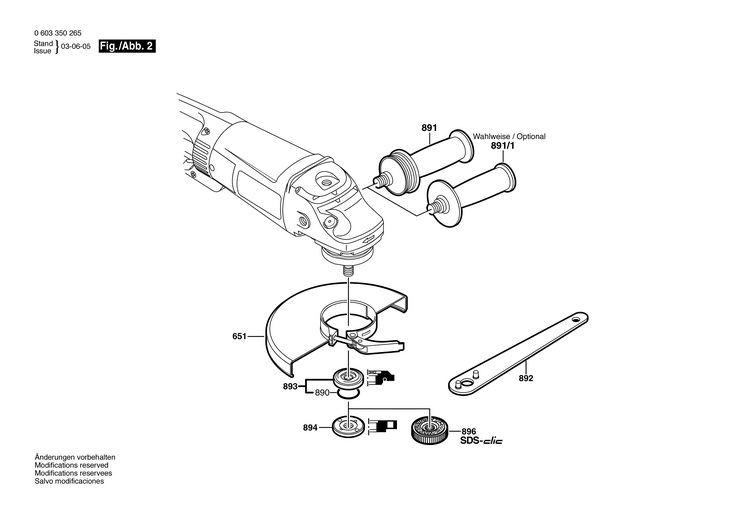 0 603 350 265
Stand
Issue } 03-06-05 Fig./Abb. 2

891
Wahlweise / Optional
891/1

651

892

893
890

894

896
SDS-clic

Änderungen vorbehalten
Modifications reserved
Modifications reservees
Salvo modificaciones