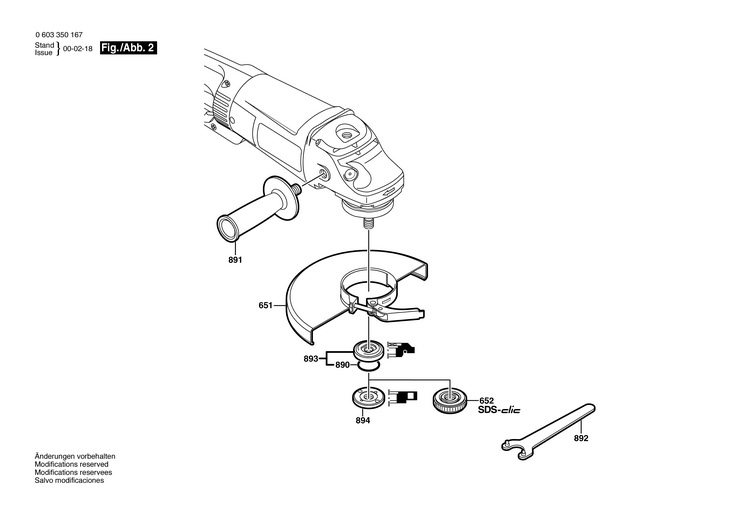 0 603 350 167
Stand
Issue } 00-02-18 Fig./Abb. 2

891

651

893

890

894

652
SDS-clic

892

Änderungen vorbehalten
Modifications reserved
Modifications reservees
Salvo modificaciones