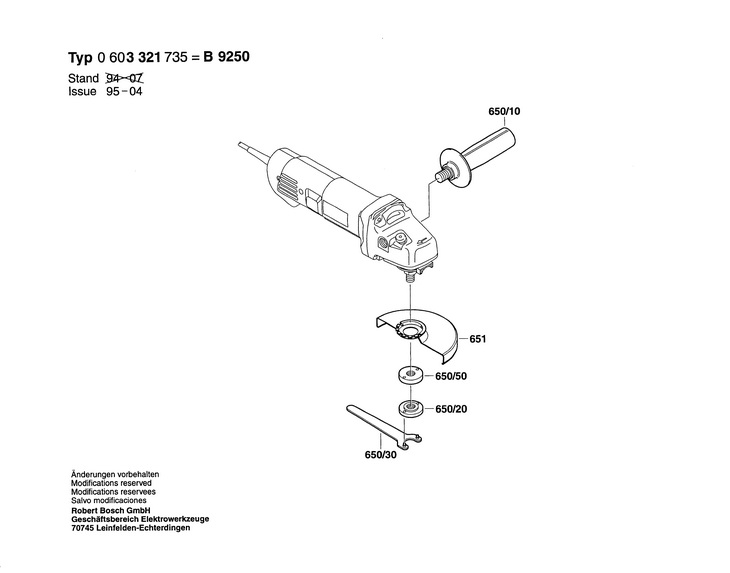 Typ 0 603 321 735 = B 9250
Stand 94-07
Issue 95-04

650/10

651

650/50

650/20

650/30

Änderungen vorbehalten
Modifications reserved
Modifications reservees
Salvo modificaciones
Robert Bosch GmbH
Geschäftsbereich Elektrowerkzeuge
70745 Leinfelden-Echterdingen