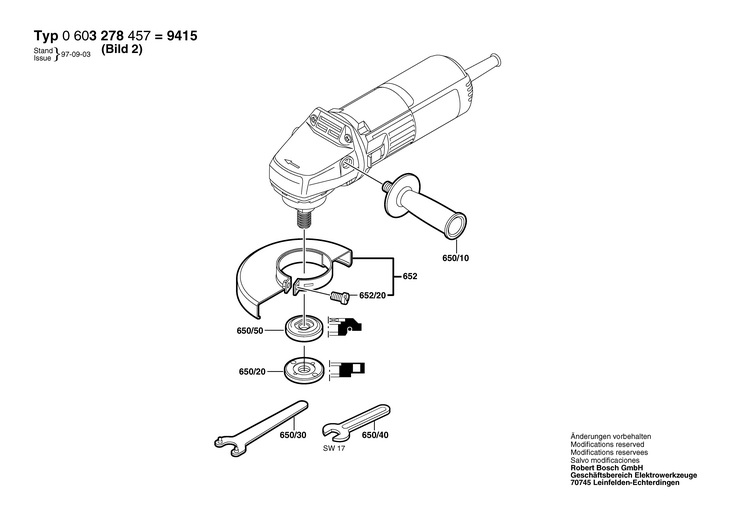 Typ 0 603 278 457 = 9415
Stand
Issue 97-09-03
(Bild 2)

650/10
652
652/20
650/50
650/20
650/30
650/40
SW 17

Änderungen vorbehalten
Modifications reserved
Modifications reservees
Salvo modificaciones
Robert Bosch GmbH
Geschäftsbereich Elektrowerkzeuge
70745 Leinfelden-Echterdingen