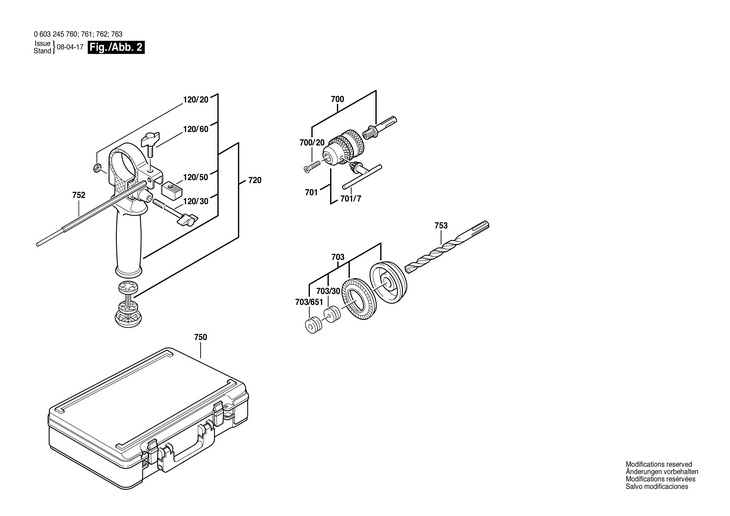 0 603 245 760; 761; 762; 763
Issue
Stand 08-04-17 Fig./Abb. 2

120/20
120/60
120/50
120/30
720
752

700
700/20
701
701/7

753
703
703/30
703/651

750

Modifications reserved
Änderungen vorbehalten
Modifications resérvées
Salvo modificaciones