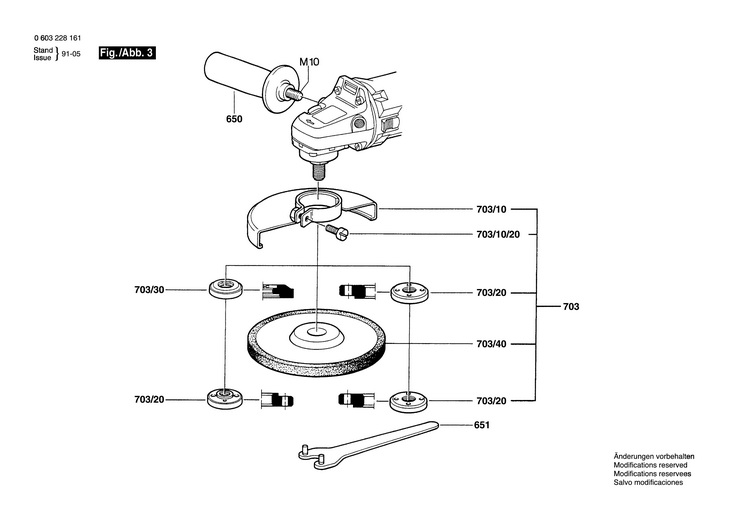 0 603 228 161

Stand
Issue } 91-05

Fig./Abb. 3

M10

650

703/10

703/10/20

703/30

703/20

703

703/40

703/20

703/20

651

Änderungen vorbehalten
Modifications reserved
Modifications reservees
Salvo modificaciones