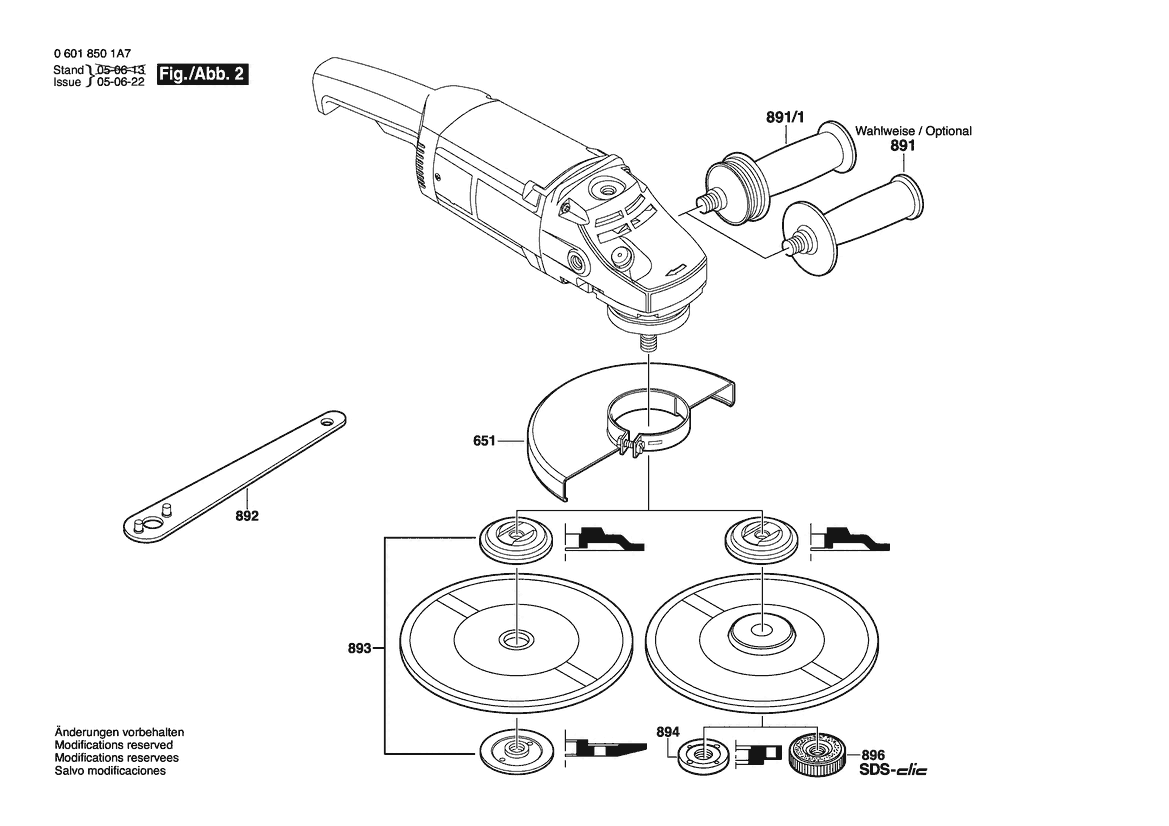 0 601 850 1A7
Stand 05-06-13
Issue 05-06-22
Fig./Abb. 2

891/1
Wahlweise / Optional
891

651

892

893

894

896
SDS-clic

Änderungen vorbehalten
Modifications reserved
Modifications reservees
Salvo modificaciones