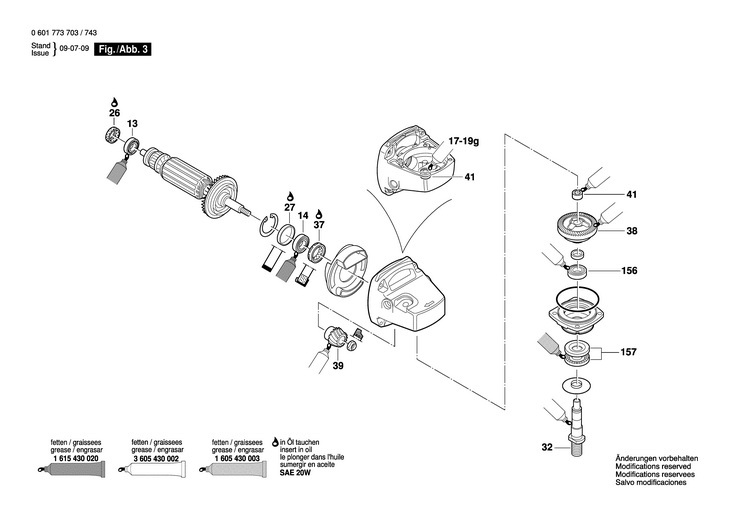 0 601 773 703 / 743
Stand
Issue } 09-07-09 Fig./Abb. 3

26
13
27
14
37
17-19g
41
41
38
156
157
39
32

fetten / graissees
grease / engrasar
1 615 430 020

fetten / graissees
grease / engrasar
3 605 430 002

fetten / graissees
grease / engrasar
1 605 430 003

in Öl tauchen
insert in oil
le plonger dans l'huile
sumergir en aceite
SAE 20W

Änderungen vorbehalten
Modifications reserved
Modifications reservees
Salvo modificaciones