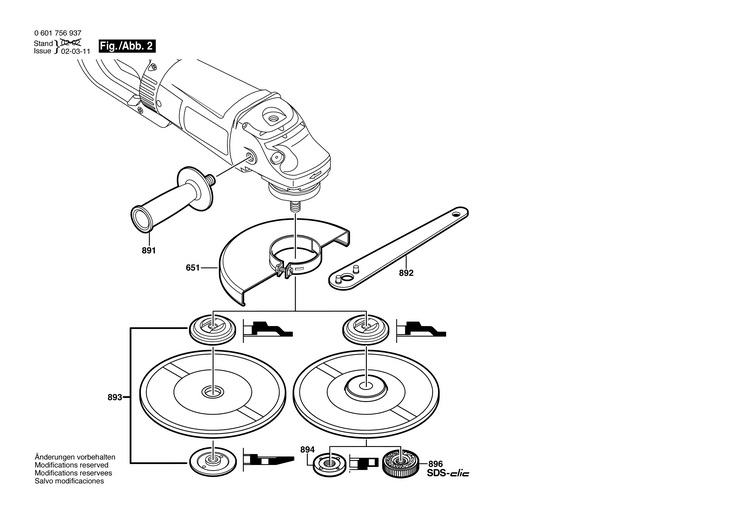 0 601 756 937
Stand 02-02
Issue 02-03-11

Fig./Abb. 2

891

651

892

893

894

896
SDS-clic

Änderungen vorbehalten
Modifications reserved
Modifications reservees
Salvo modificaciones